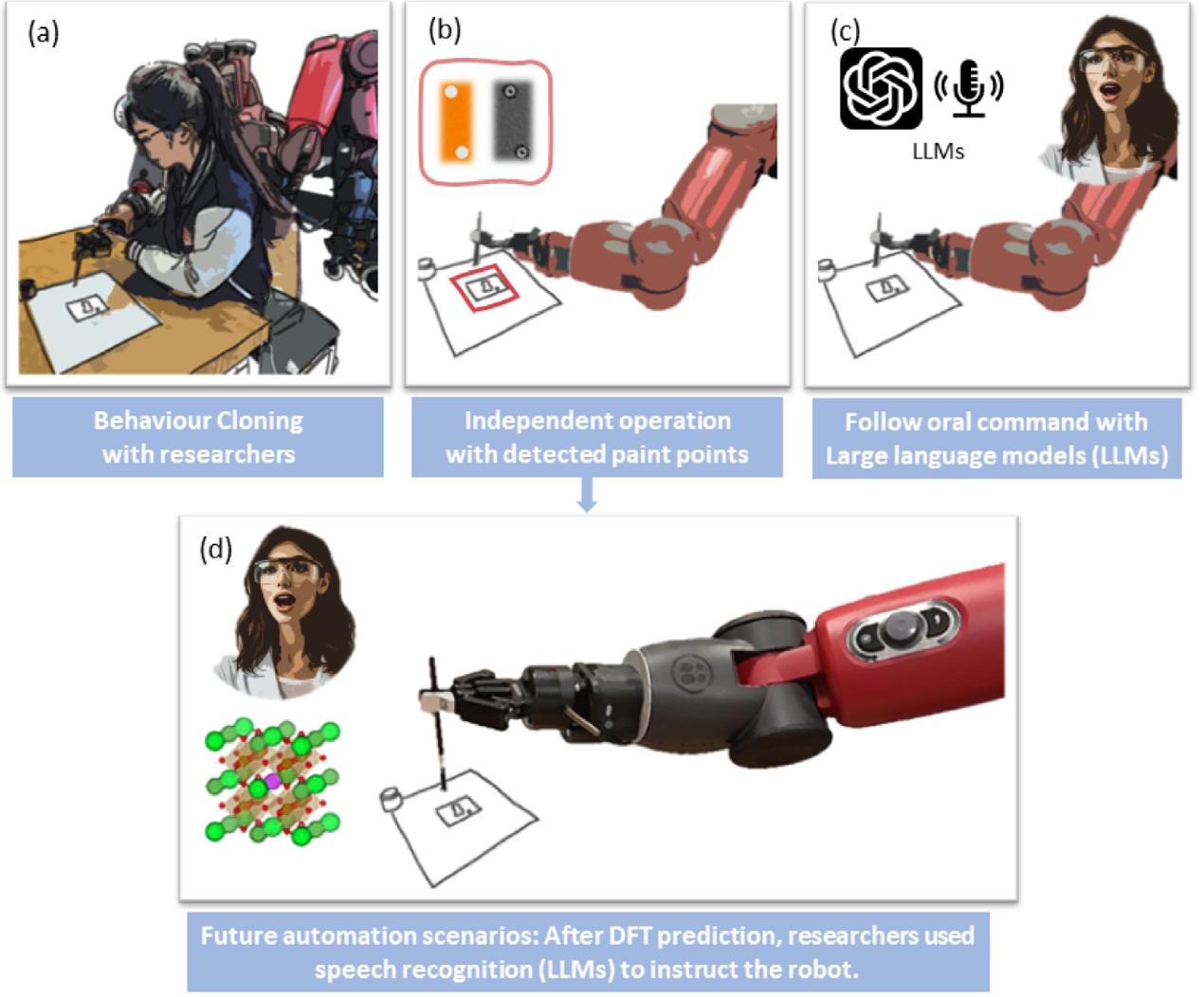 (a)

Behaviour Cloning with researchers

(b)

Independent operation with detected paint points

(c)

LLMs

Follow oral command with Large language models (LLMs)

(d)

Future automation scenarios: After DFT prediction, researchers used speech recognition (LLMs) to instruct the robot.